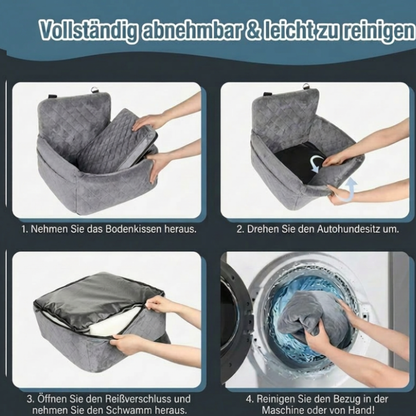 Vollständig abnehmbar & leicht zu reinigen

1. Nehmen Sie das Bodenkissen heraus.

2. Drehen Sie den Autohundesitz um.

3. Öffnen Sie den Reißverschluss und nehmen Sie den Schwamm heraus.

4. Reinigen Sie den Bezug in der Maschine oder von Hand!